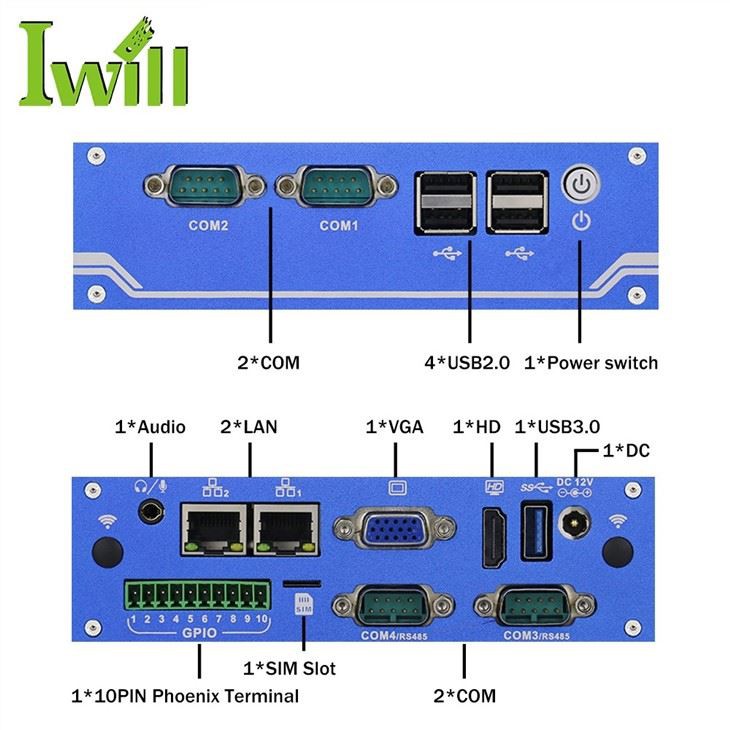 Iwill

COM2
COM1

2*COM
4*USB2.0
1*Power switch

1*Audio
2*LAN
1*VGA
1*HD
1*USB3.0
1*DC

2
1
HD
SS
DC 12V

1 2 3 4 5 6 7 8 9 10
GPIO
SIM
COM4/RS485
COM3/RS485

1*SIM Slot
1*10PIN Phoenix Terminal
2*COM